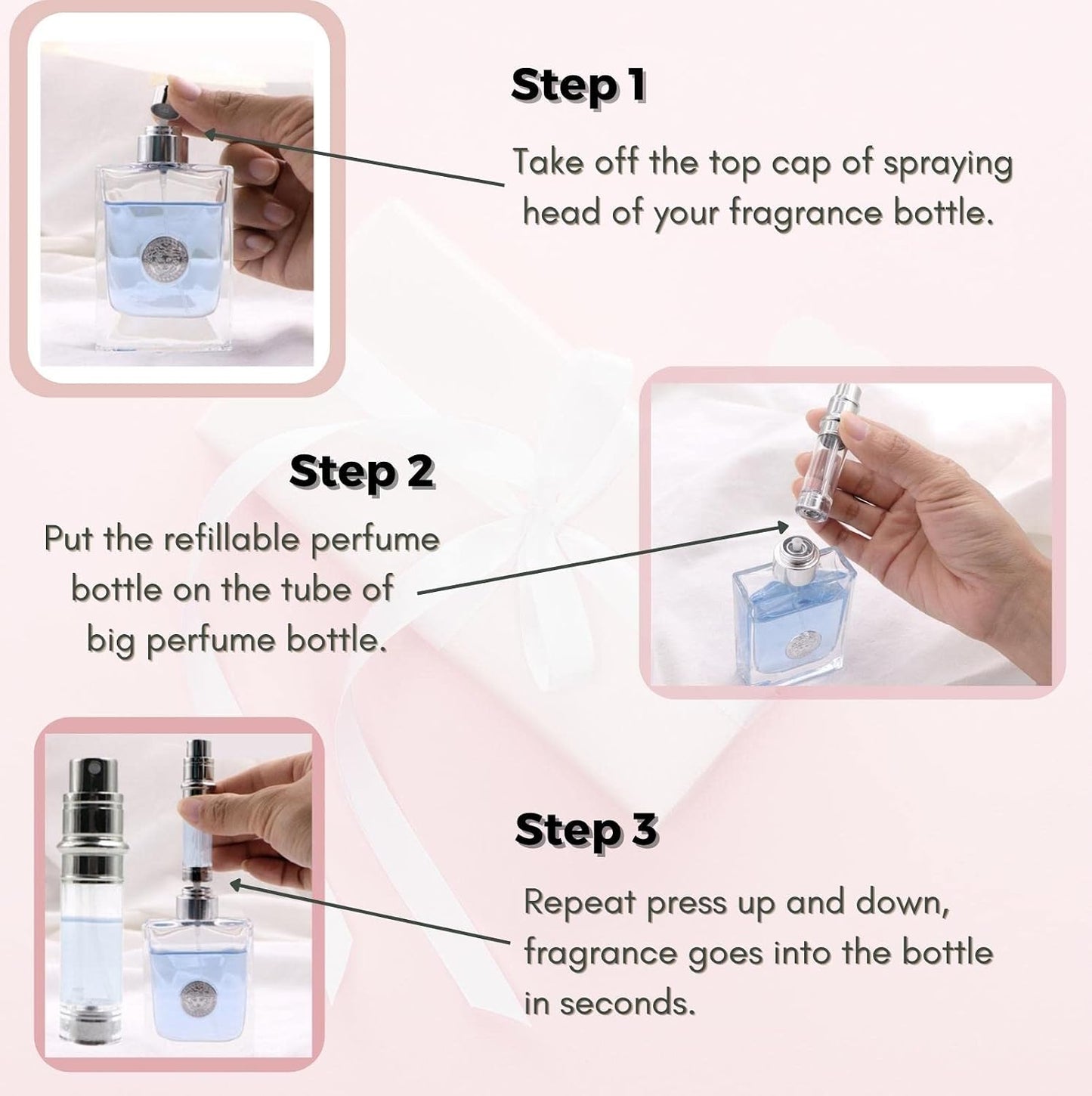 Step 1

Take off the top cap of spraying head of your fragrance bottle.

Step 2

Put the refillable perfume bottle on the tube of big perfume bottle.

Step 3

Repeat press up and down, fragrance goes into the bottle in seconds.